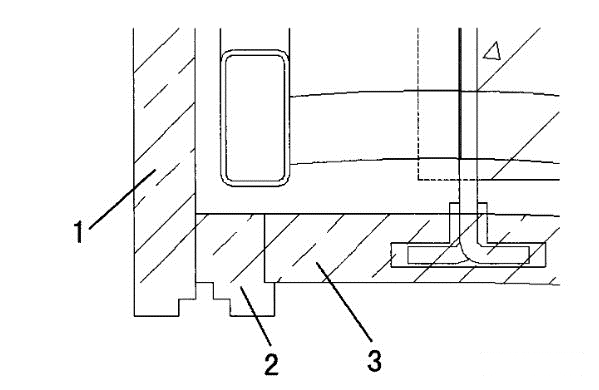 1
2
3